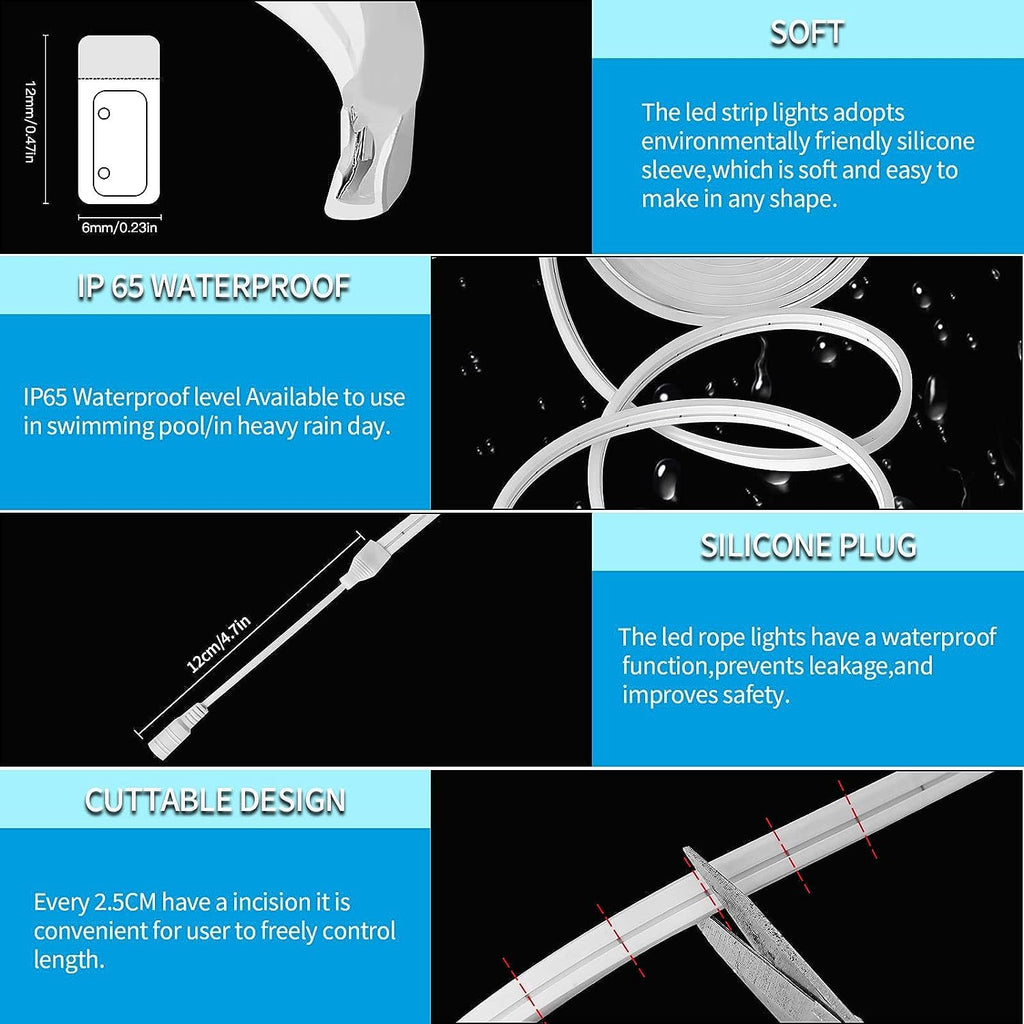 12mm/0.47in

6mm/0.23in

SOFT

The led strip lights adopts environmentally friendly silicone sleeve,which is soft and easy to make in any shape.

IP 65 WATERPROOF

IP65 Waterproof level Available to use in swimming pool/in heavy rain day.

12cm/4.7in

SILICONE PLUG

The led rope lights have a waterproof function,prevents leakage,and improves safety.

CUTTABLE DESIGN

Every 2.5CM have a incision it is convenient for user to freely control length.